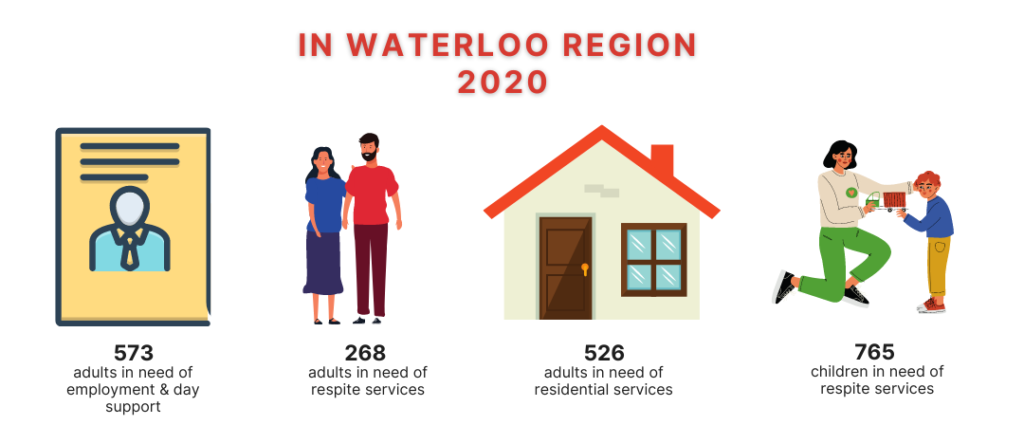 IN WATERLOO REGION
2020

573
adults in need of employment & day support

268
adults in need of respite services

526
adults in need of residential services

765
children in need of respite services